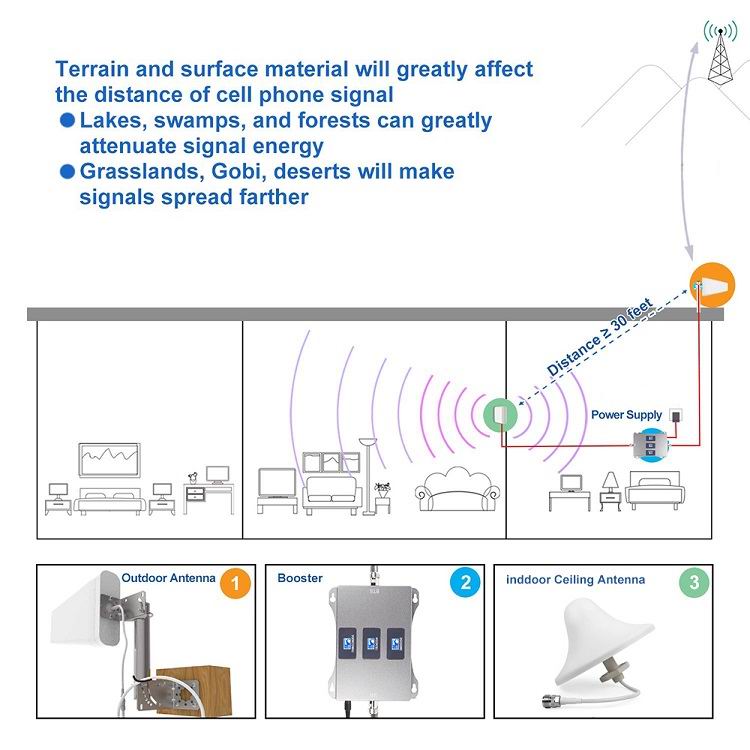 Terrain and surface material will greatly affect the distance of cell phone signal

● Lakes, swamps, and forests can greatly attenuate signal energy

● Grasslands, Gobi, deserts will make signals spread farther

Distance ≥ 30 feet

Power Supply

Outdoor Antenna 1

Booster 2

inddoor Ceiling Antenna 3