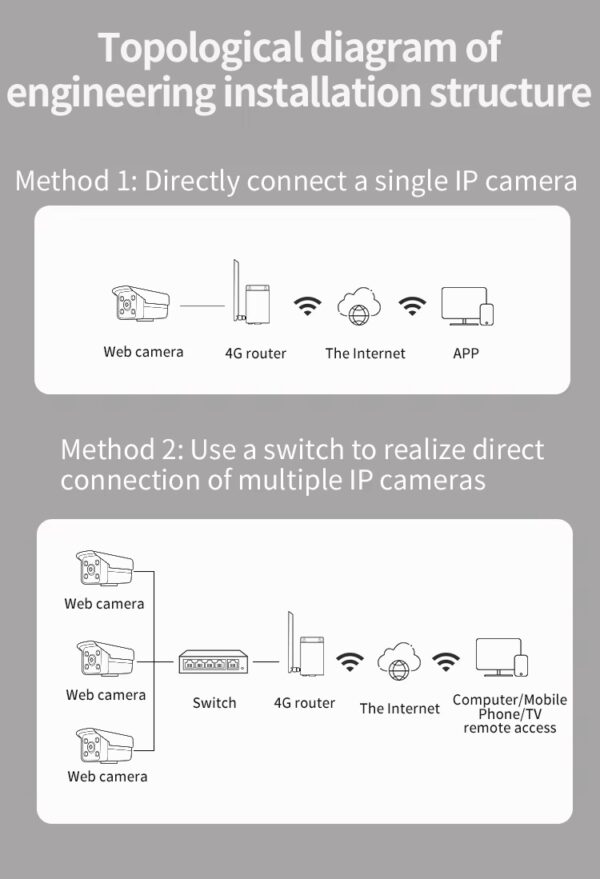 Topological diagram of engineering installation structure

Method 1: Directly connect a single IP camera

Web camera

4G router

The Internet

APP

Method 2: Use a switch to realize direct connection of multiple IP cameras

Web camera

Web camera

Web camera

Switch

4G router

The Internet

Computer/Mobile Phone/TV remote access