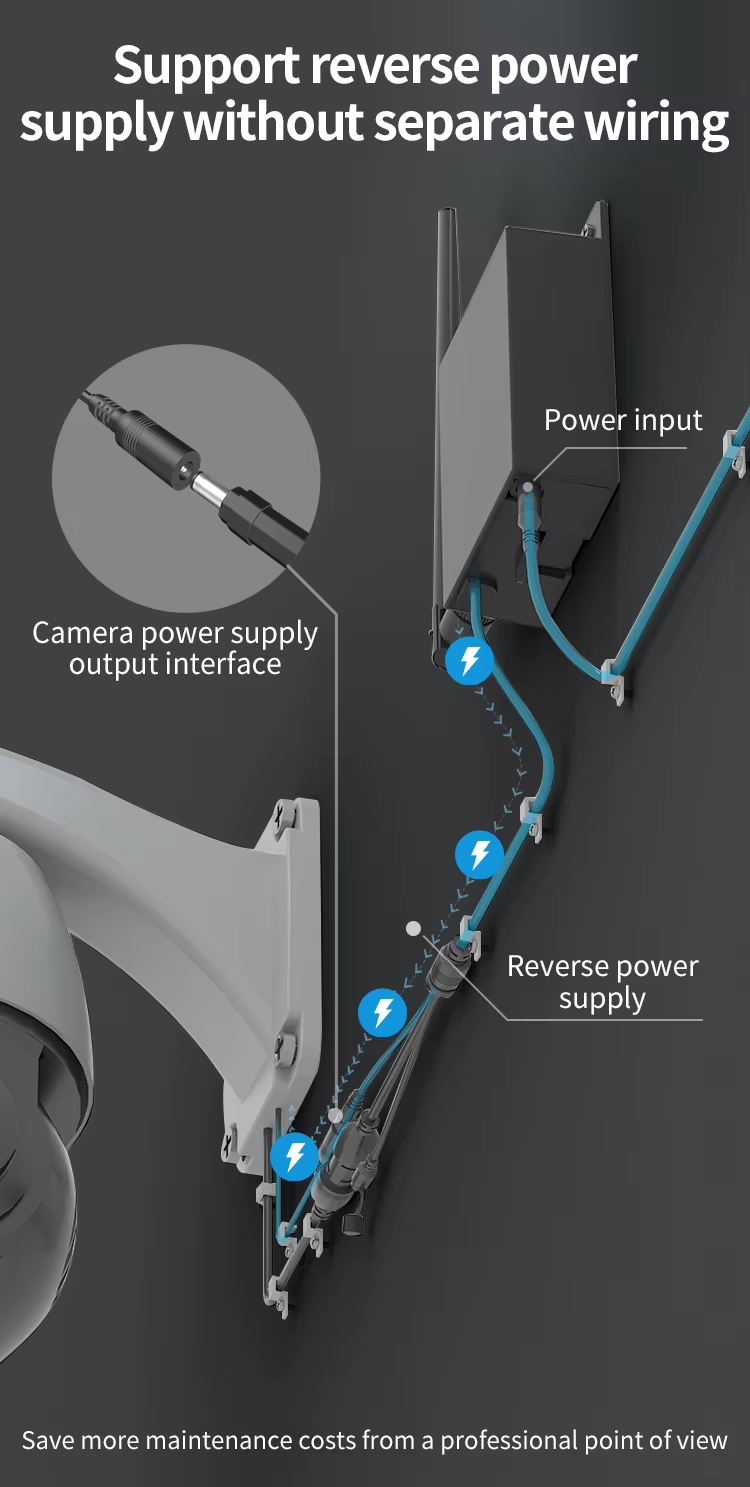 Support reverse power supply without separate wiring

Power input

Camera power supply output interface

Reverse power supply

Save more maintenance costs from a professional point of view